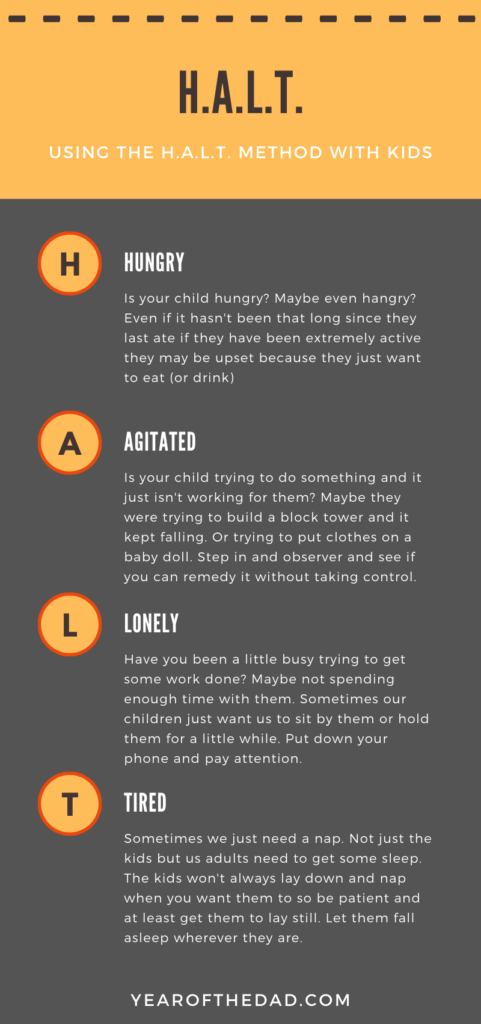 H.A.L.T.

USING THE H.A.L.T. METHOD WITH KIDS

H

HUNGRY

Is your child hungry? Maybe even hangry? Even if it hasn't been that long since they last ate if they have been extremely active they may be upset because they just want to eat (or drink)

A

AGITATED

Is your child trying to do something and it just isn't working for them? Maybe they were trying to build a block tower and it kept falling. Or trying to put clothes on a baby doll. Step in and observer and see if you can remedy it without taking control.

L

LONELY

Have you been a little busy trying to get some work done? Maybe not spending enough time with them. Sometimes our children just want us to sit by them or hold them for a little while. Put down your phone and pay attention.

T

TIRED

Sometimes we just need a nap. Not just the kids but us adults need to get some sleep. The kids won't always lay down and nap when you want them to so be patient and at least get them to lay still. Let them fall asleep wherever they are.

YEAROFTHEDAD.COM